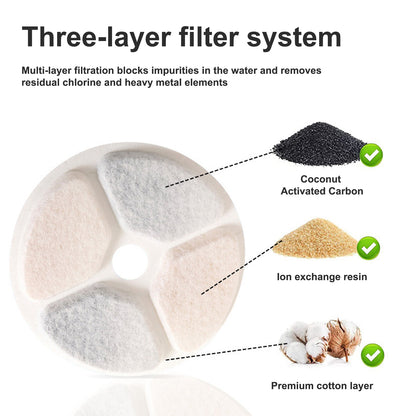 Three-layer filter system

Multi-layer filtration blocks impurities in the water and removes residual chlorine and heavy metal elements

Coconut Activated Carbon

Ion exchange resin

Premium cotton layer